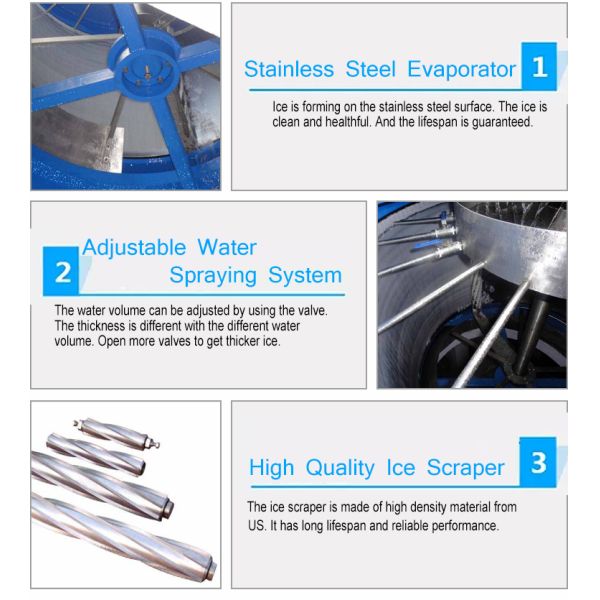 Stainless Steel Evaporator 1

Ice is forming on the stainless steel surface. The ice is clean and healthful. And the lifespan is guaranteed.

2 Adjustable Water Spraying System

The water volume can be adjusted by using the valve. The thickness is different with the different water volume. Open more valves to get thicker ice.

High Quality Ice Scraper 3

The ice scraper is made of high density material from US. It has long lifespan and reliable performance.