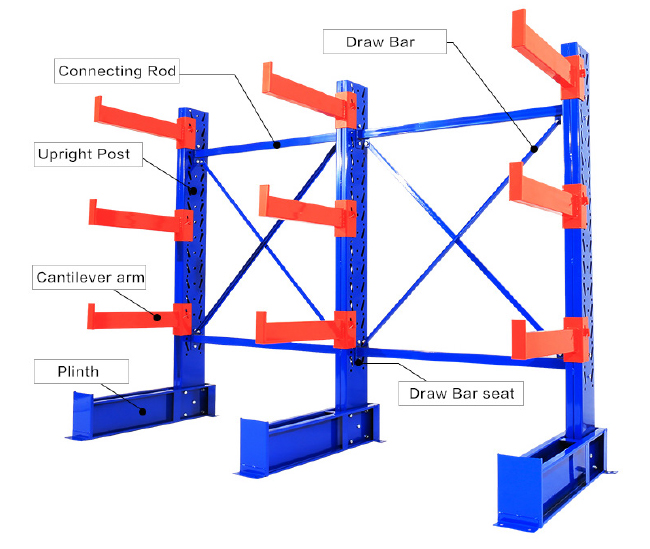 Draw Bar

Connecting Rod

Upright Post

Cantilever arm

Plinth

Draw Bar seat