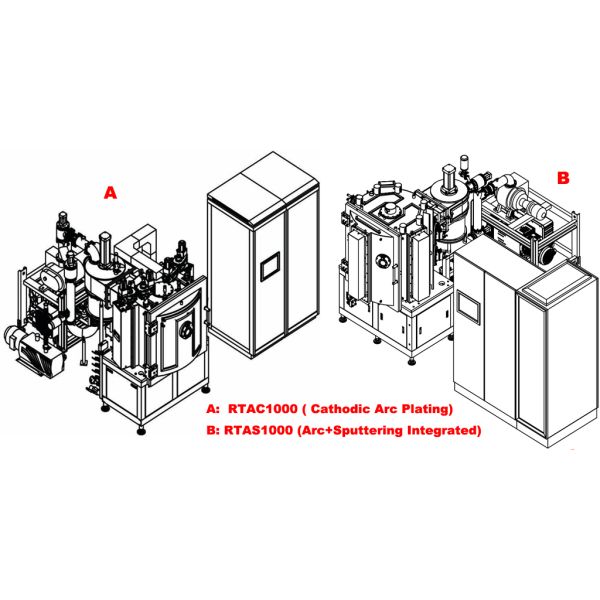 A

B

A: RTAC1000 ( Cathodic Arc Plating)

B: RTAS1000 (Arc+Sputtering Integrated)