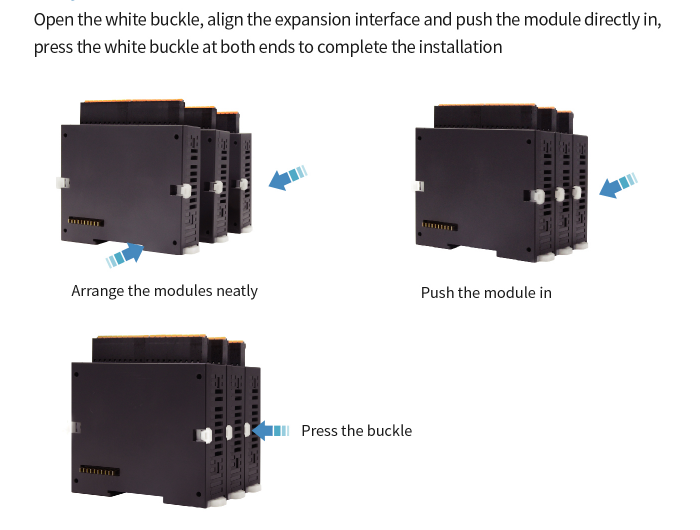 Open the white buckle, align the expansion interface and push the module directly in, press the white buckle at both ends to complete the installation

Arrange the modules neatly

Push the module in

Press the buckle