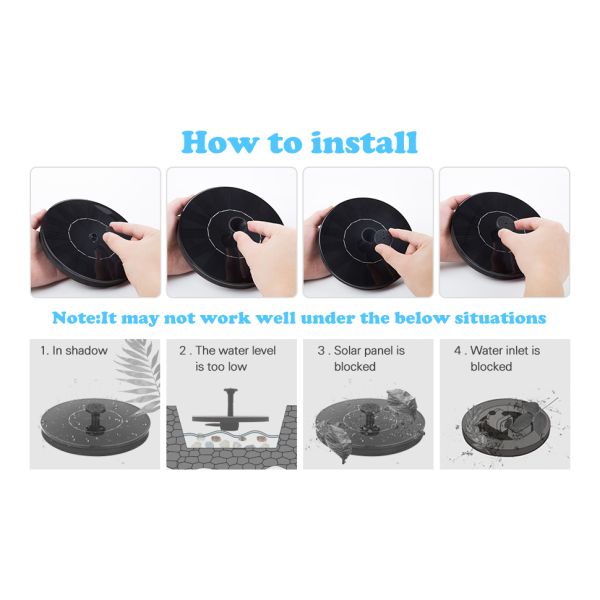 How to install

Note:It may not work well under the below situations

1. In shadow

2 . The water level is too low

3 . Solar panel is blocked

4 . Water inlet is blocked