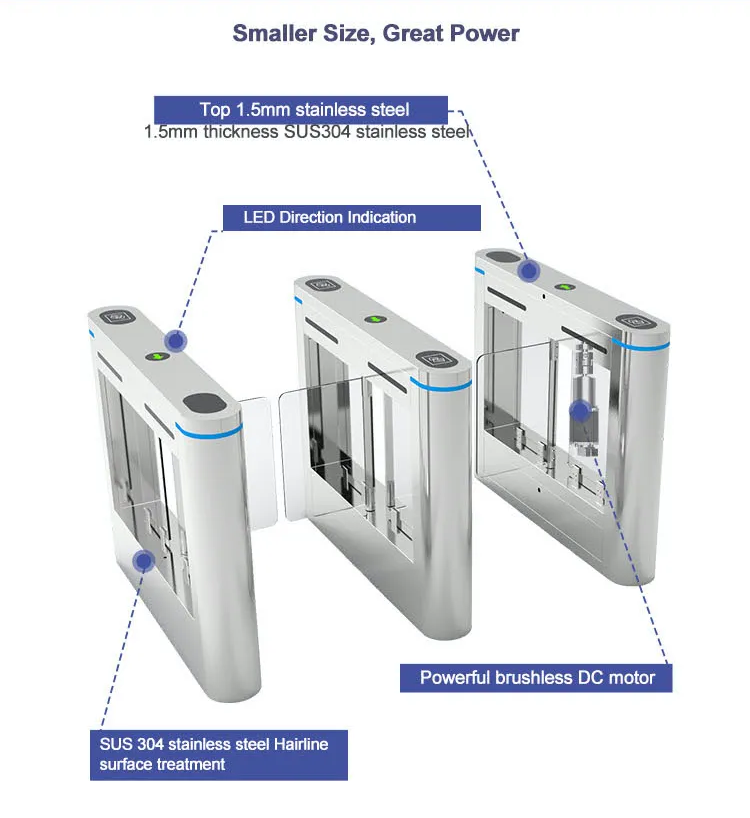 Smaller Size, Great Power

Top 1.5mm stainless steel
1.5mm thickness SUS304 stainless steel

LED Direction Indication

Powerful brushless DC motor

SUS 304 stainless steel Hairline surface treatment