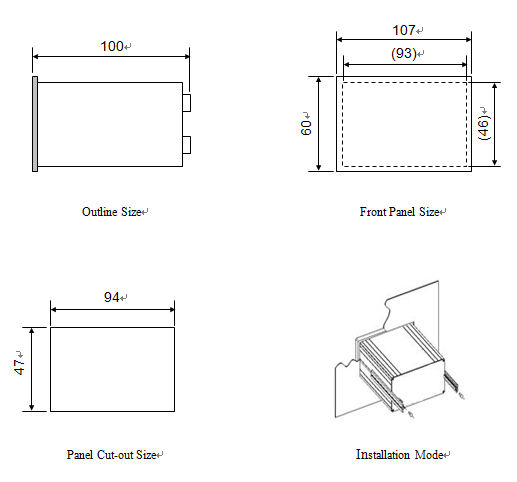 100

Outline Size

107

(93)

60

(46)

Front Panel Size

94

47

Panel Cut-out Size

Installation Mode