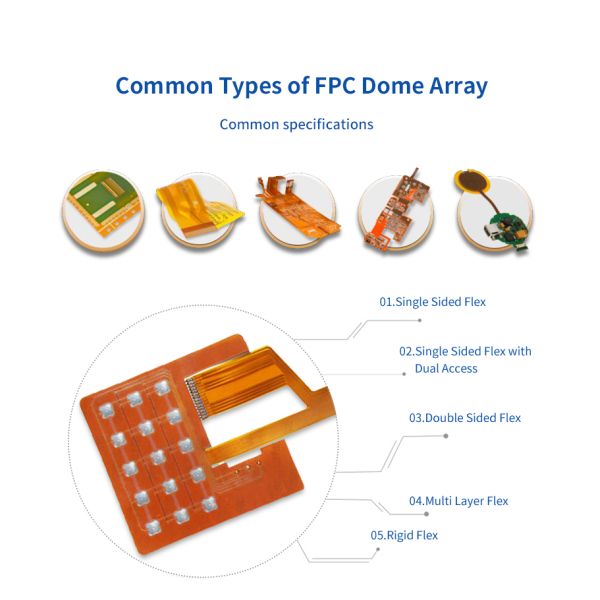 Common Types of FPC Dome Array

Common specifications

01.Single Sided Flex

02.Single Sided Flex with Dual Access

03.Double Sided Flex

04.Multi Layer Flex

05.Rigid Flex