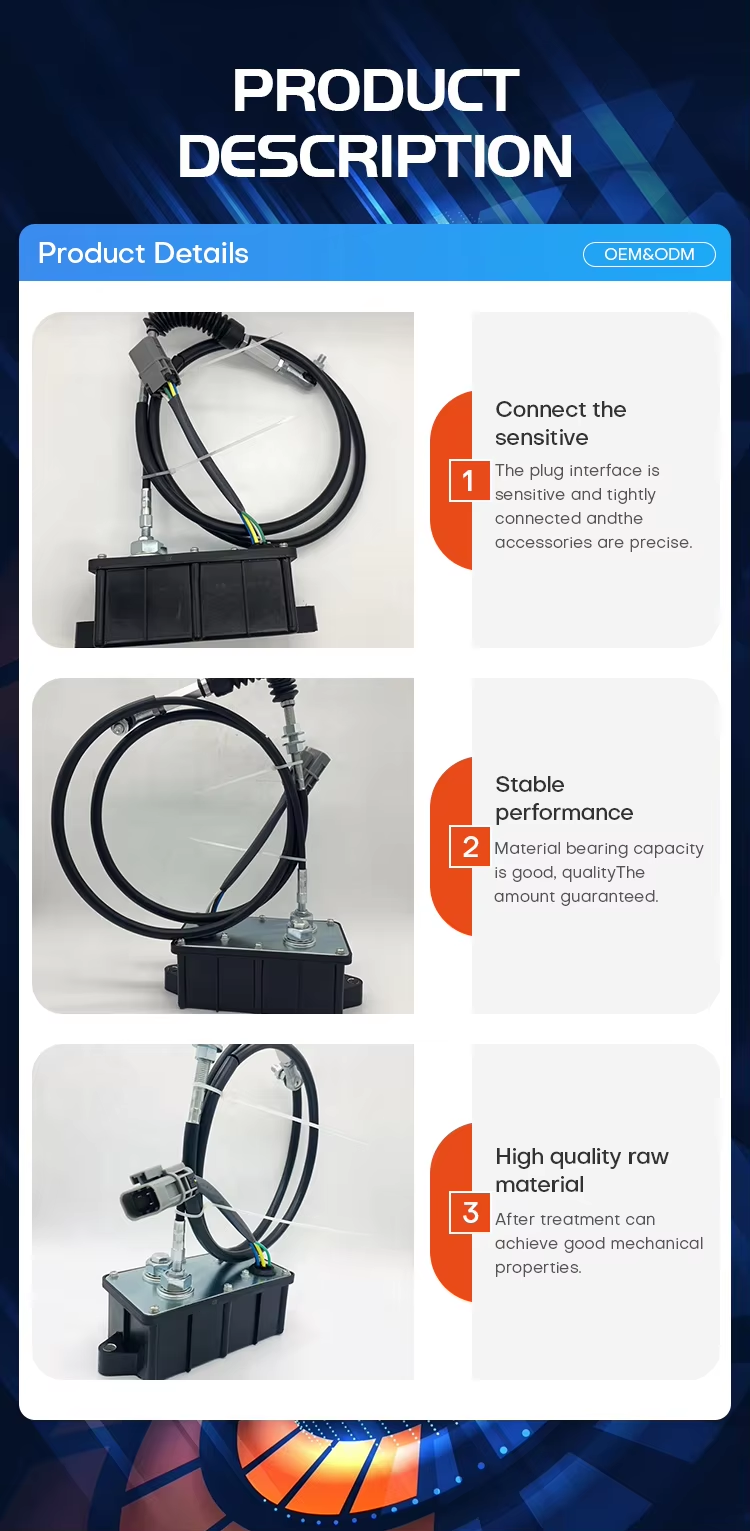 PRODUCT DESCRIPTION

Product Details

OEM&ODM

1

Connect the sensitive

The plug interface is sensitive and tightly connected andthe accessories are precise.

2

Stable performance

Material bearing capacity is good, qualityThe amount guaranteed.

3

High quality raw material

After treatment can achieve good mechanical properties.