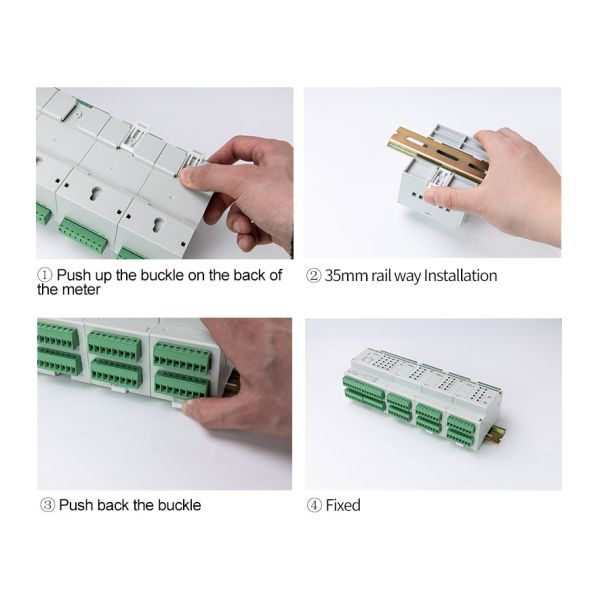 ① Push up the buckle on the back of the meter

② 35mm rail way Installation

③ Push back the buckle

④ Fixed