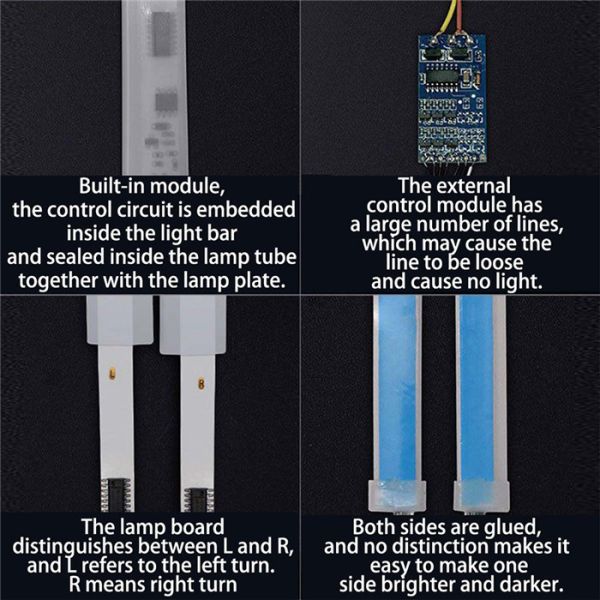 Built-in module,
the control circuit is embedded inside the light bar and sealed inside the lamp tube together with the lamp plate.

The external control module has a large number of lines, which may cause the line to be loose and cause no light.

L

R

The lamp board distinguishes between L and R, and L refers to the left turn. R means right turn

Both sides are glued, and no distinction makes it easy to make one side brighter and darker.