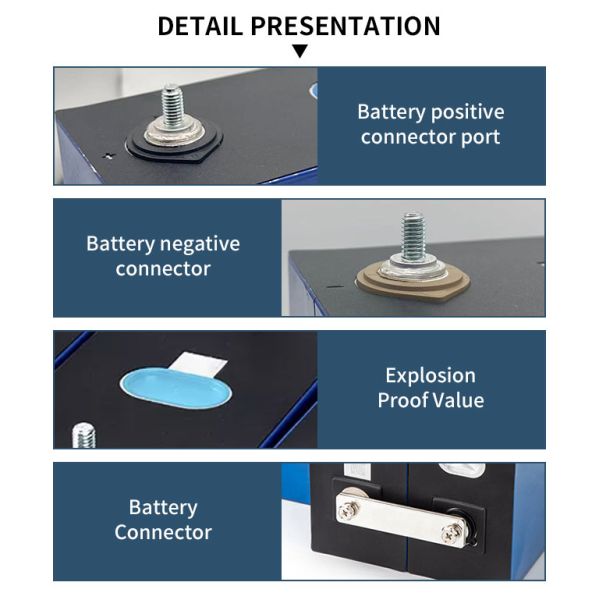 DETAIL PRESENTATION

Battery positive connector port

Battery negative connector

Explosion Proof Value

Battery Connector