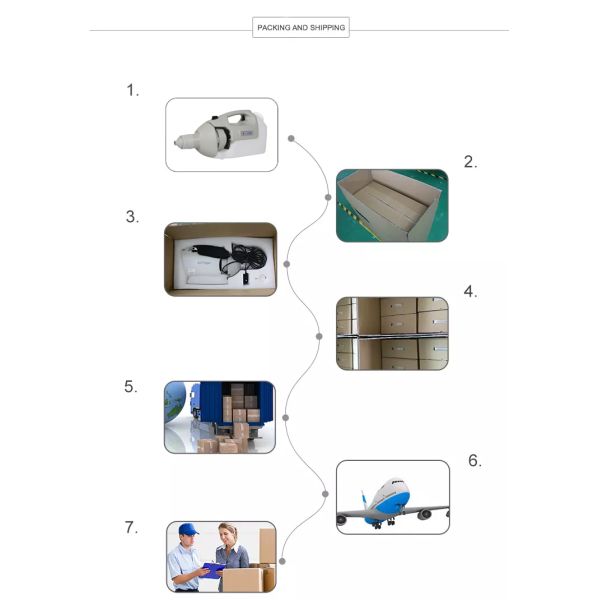 PACKING AND SHIPPING

1.

2.

3.

4.

5.

6.

7.