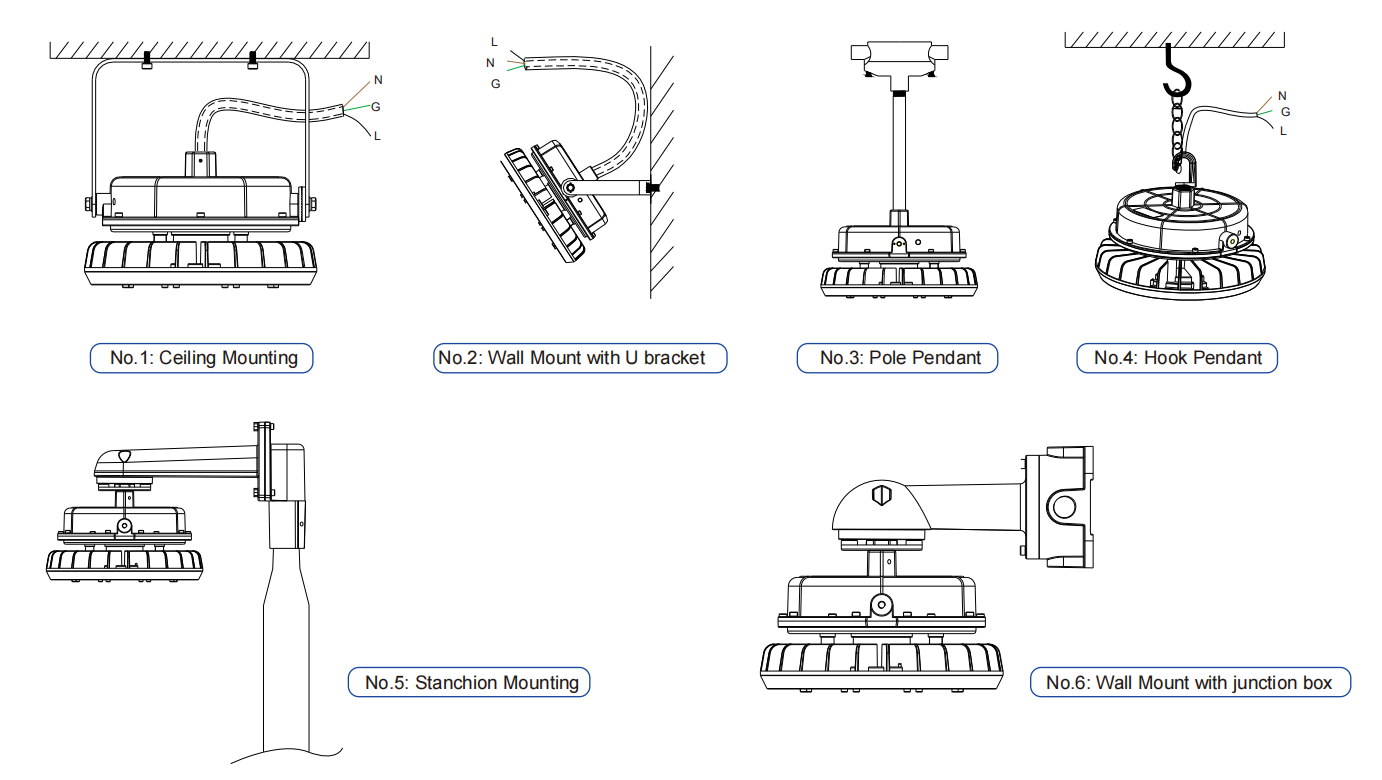 N
G
L

No.1: Ceiling Mounting

L
N
G

No.2: Wall Mount with U bracket

No.3: Pole Pendant

N
G
L

No.4: Hook Pendant

No.5: Stanchion Mounting

No.6: Wall Mount with junction box