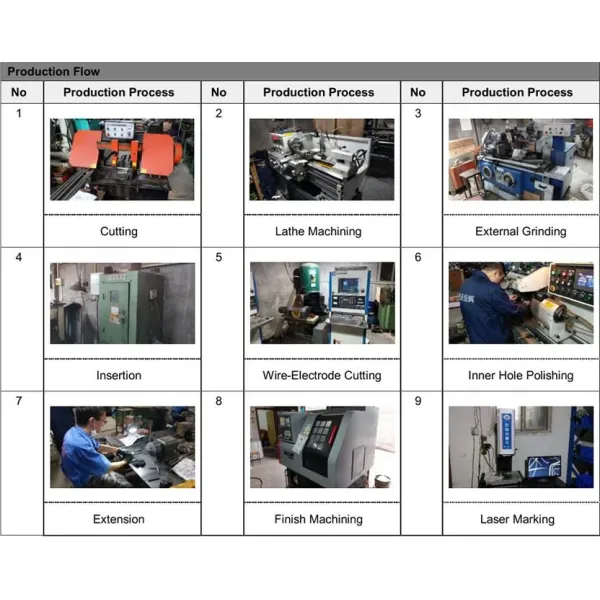 Production Flow

| No | Production Process | No | Production Process | No | Production Process |
|---|---|---|---|---|---|
| 1 | Cutting | 2 | Lathe Machining | 3 | External Grinding |
| 4 | Insertion | 5 | Wire-Electrode Cutting | 6 | Inner Hole Polishing |
| 7 | Extension | 8 | Finish Machining | 9 | Laser Marking |