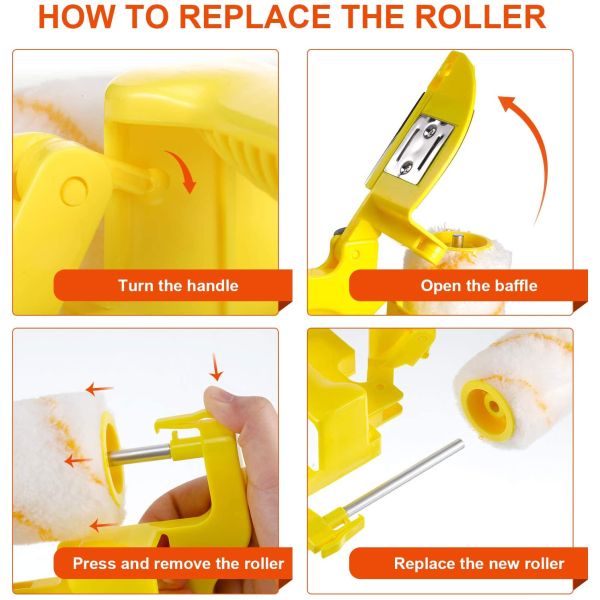 HOW TO REPLACE THE ROLLER

Turn the handle

Open the baffle

Press and remove the roller

Replace the new roller