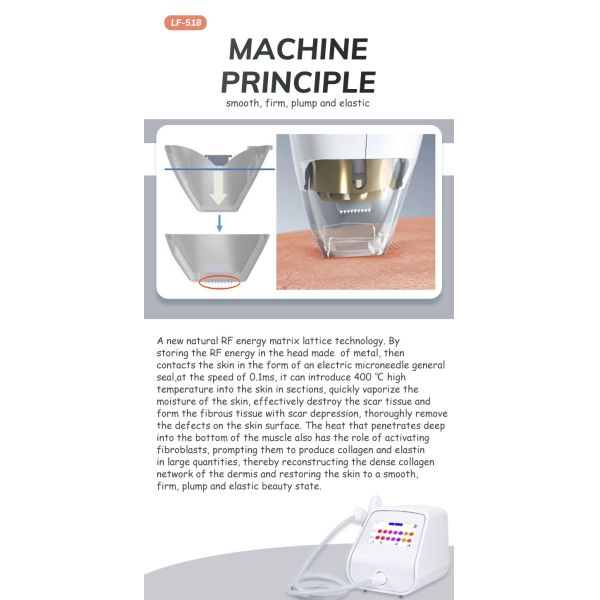 LF-518

MACHINE PRINCIPLE

smooth, firm, plump and elastic

A new natural RF energy matrix lattice technology. By storing the RF energy in the head made of metal, then contacts the skin in the form of an electric microneedle general seal,at the speed of 0.1ms, it can introduce 400 ℃ high temperature into the skin in sections, quickly vaporize the moisture of the skin, effectively destroy the scar tissue and form the fibrous tissue with scar depression, thoroughly remove the defects on the skin surface. The heat that penetrates deep into the bottom of the muscle also has the role of activating fibroblasts, prompting them to produce collagen and elastin in large quantities, thereby reconstructing the dense collagen network of the dermis and restoring the skin to a smooth, firm, plump and elastic beauty state.