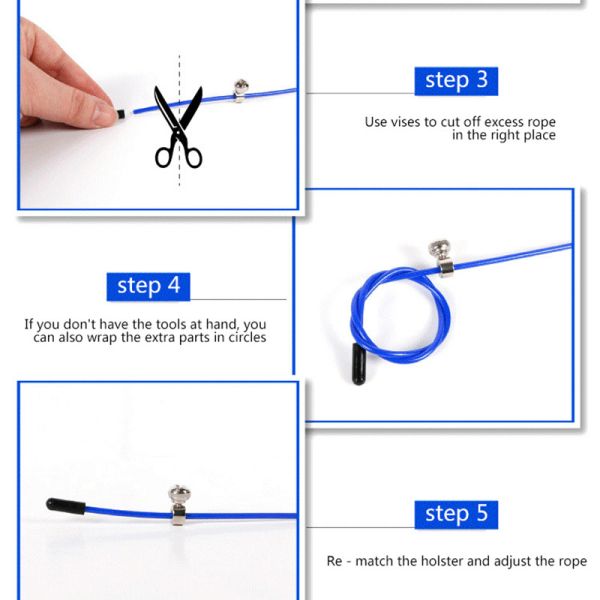 step 3

Use vises to cut off excess rope in the right place

step 4

If you don't have the tools at hand, you can also wrap the extra parts in circles

step 5

Re - match the holster and adjust the rope