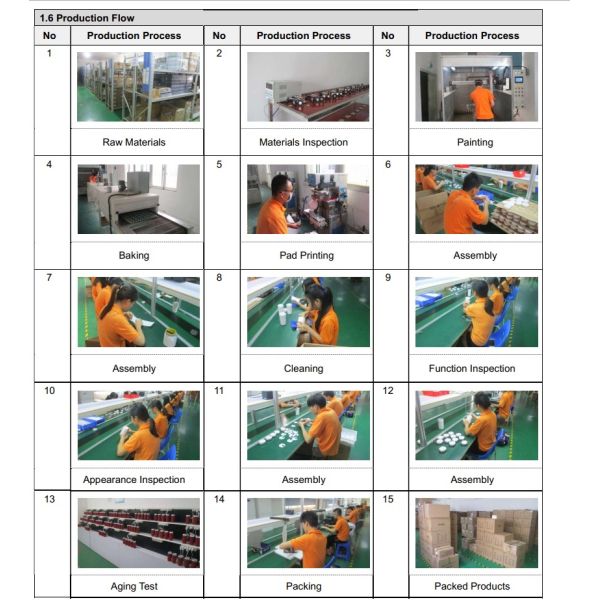 1.6 Production Flow

| No | Production Process | No | Production Process | No | Production Process |
|---|---|---|---|---|---|
| 1 | Raw Materials | 2 | Materials Inspection | 3 | Painting |
| 4 | Baking | 5 | Pad Printing | 6 | Assembly |
| 7 | Assembly | 8 | Cleaning | 9 | Function Inspection |
| 10 | Appearance Inspection | 11 | Assembly | 12 | Assembly |
| 13 | Aging Test | 14 | Packing | 15 | Packed Products |