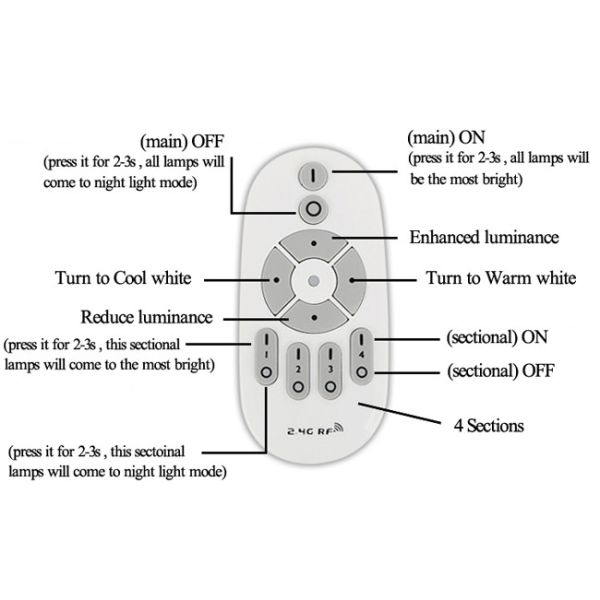 (main) OFF
(press it for 2-3s , all lamps will come to night light mode)

(main) ON
(press it for 2-3s , all lamps will be the most bright)

Enhanced luminance

Turn to Cool white

Turn to Warm white

Reduce luminance

(press it for 2-3s , this sectional lamps will come to the most bright)

(sectional) ON

(sectional) OFF

1
2
3
4

4 Sections

2.4G RF

(press it for 2-3s , this sectoinal lamps will come to night light mode)