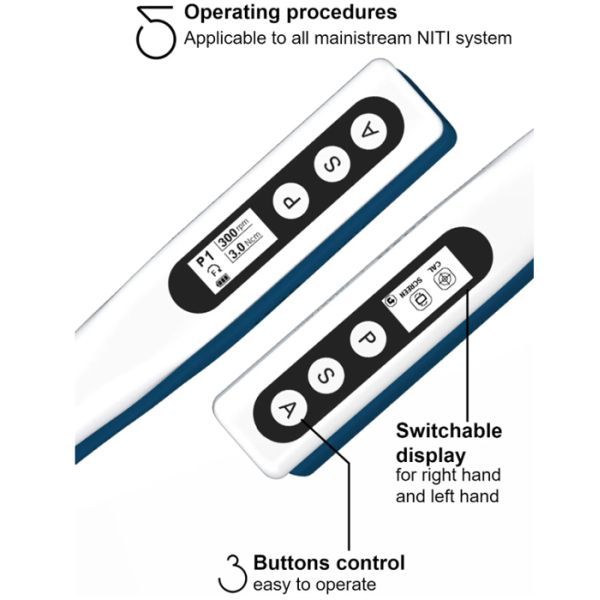 5 Operating procedures
Applicable to all mainistream NITI system

A
S
P

P1
300 rpm
3.0 Ncm

CAL
SCREEN

P
S
A

Switchable display
for right hand and left hand

3 Buttons control
easy to operate