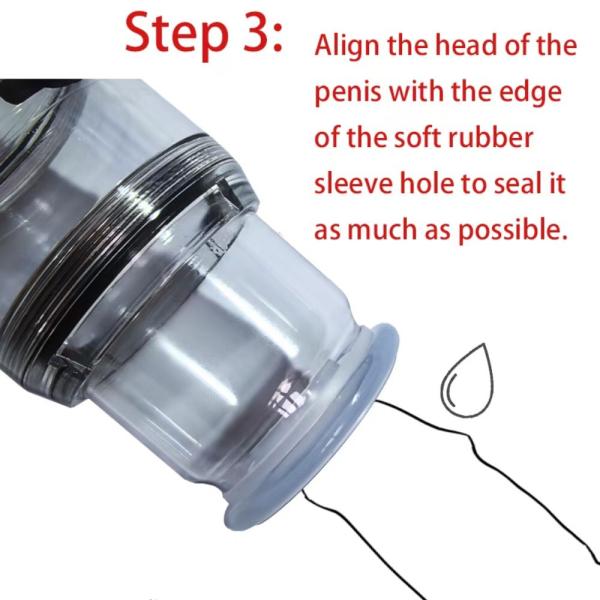 Step 3: Align the head of the penis with the edge of the soft rubber sleeve hole to seal it as much as possible.