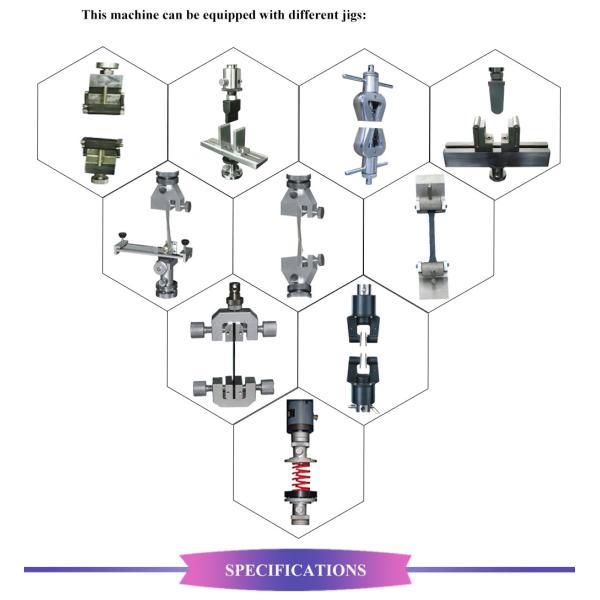 This machine can be equipped with different jigs:

SPECIFICATIONS