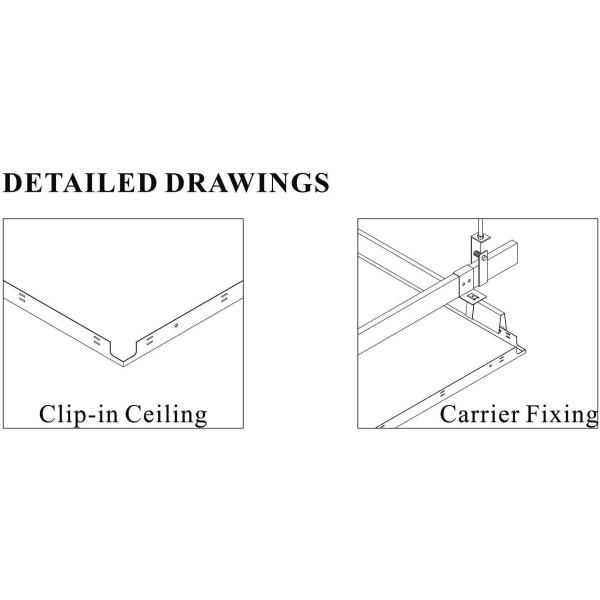 DETAILED DRAWINGS

Clip-in Ceiling

Carrier Fixing