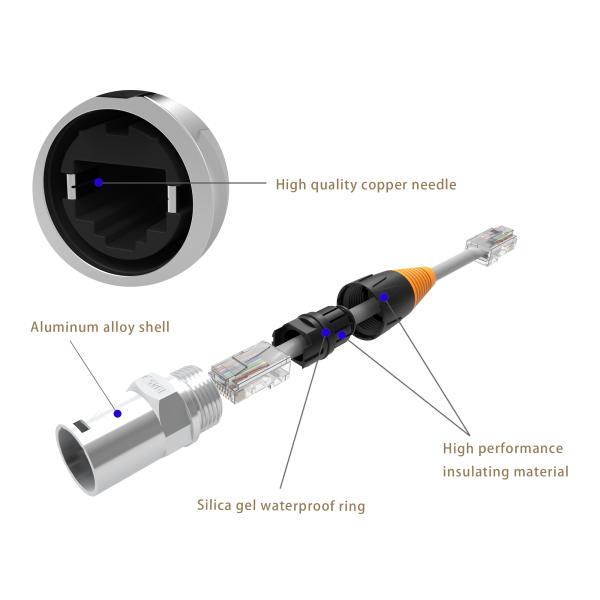 High quality copper needle

Aluminum alloy shell

High performance insulating material

Silica gel waterproof ring