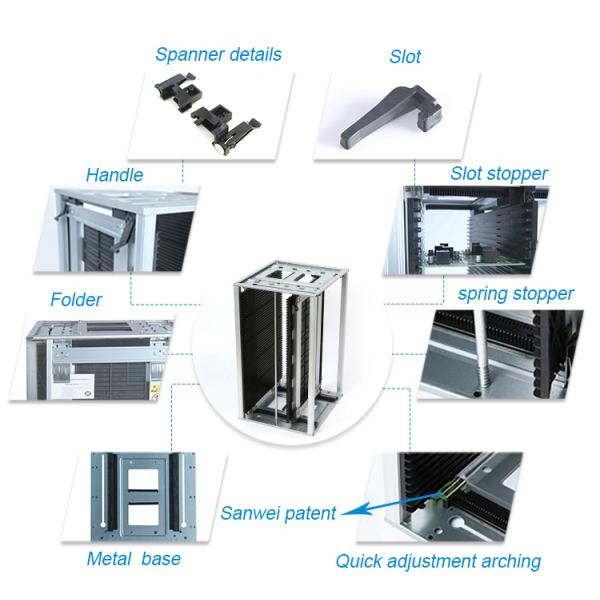 Spanner details

Slot

Handle

Slot stopper

Folder

spring stopper

Sanwei patent

Metal base

Quick adjustment arching