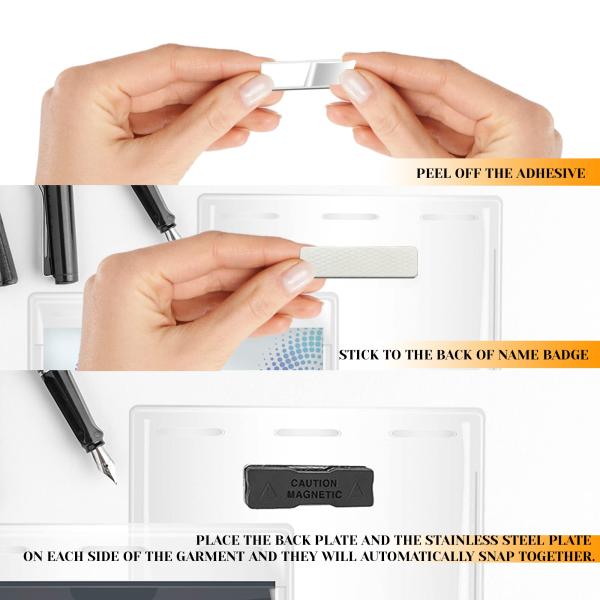 PEEL OFF THE ADHESIVE

STICK TO THE BACK OF NAME BADGE

CAUTION MAGNETIC

PLACE THE BACK PLATE AND THE STAINLESS STEEL PLATE ON EACH SIDE OF THE GARMENT AND THEY WILL AUTOMATICALLY SNAP TOGETHER.