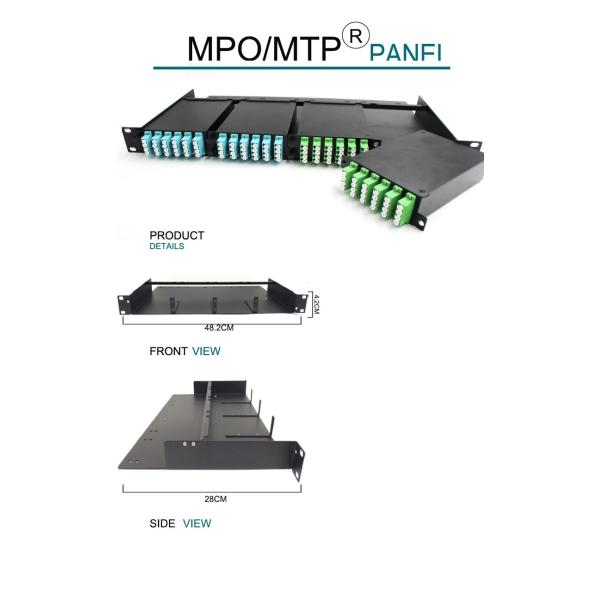 MPO/MTP® PANFI

PRODUCT
DETAILS

4.2CM
48.2CM

FRONT VIEW

28CM

SIDE VIEW