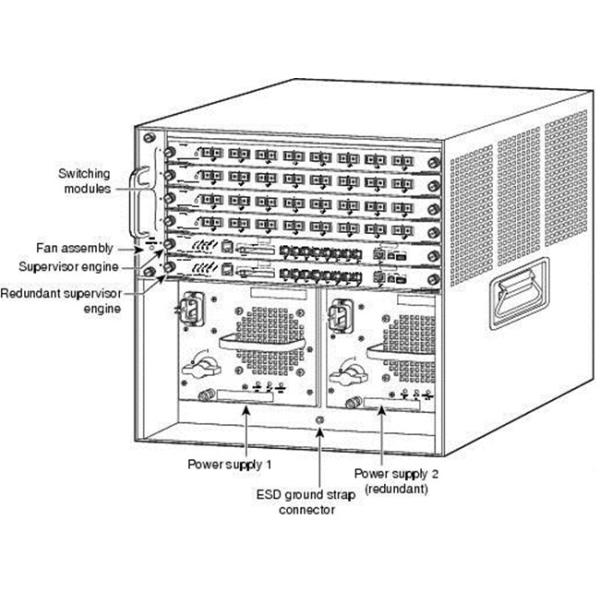 Switching modules

Fan assembly

Supervisor engine

Redundant supervisor engine

Power supply 1

ESD ground strap connector

Power supply 2 (redundant)