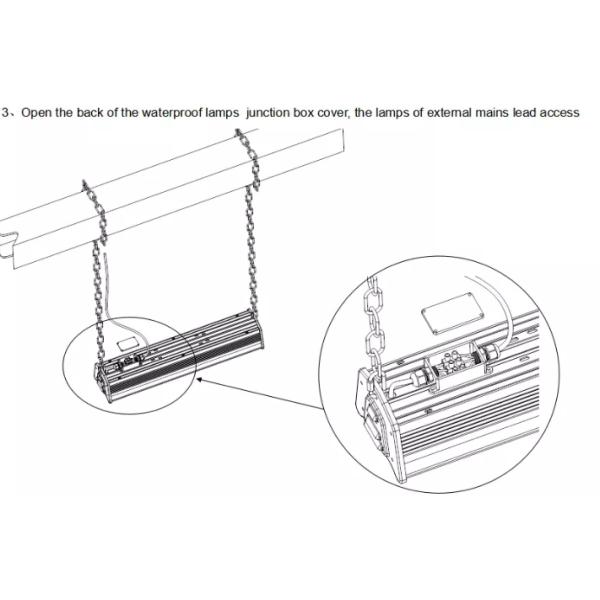 3、Open the back of the waterproof lamps junction box cover, the lamps of external mains lead access