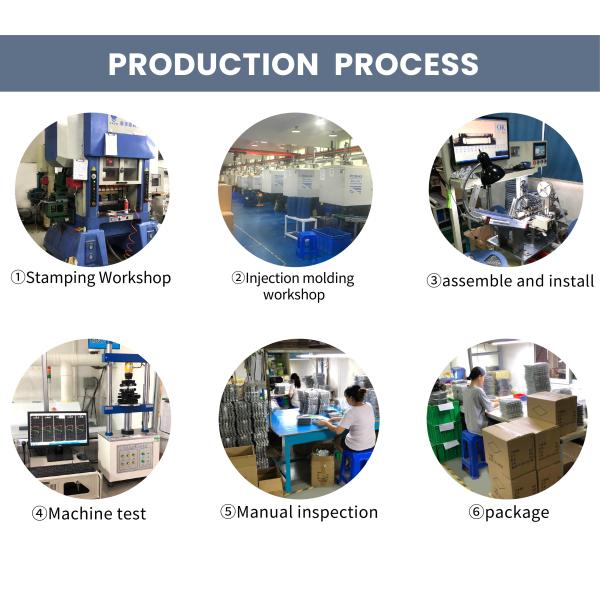 PRODUCTION PROCESS

①Stamping Workshop

②Injection molding workshop

③assemble and install

④Machine test

⑤Manual inspection

⑥package