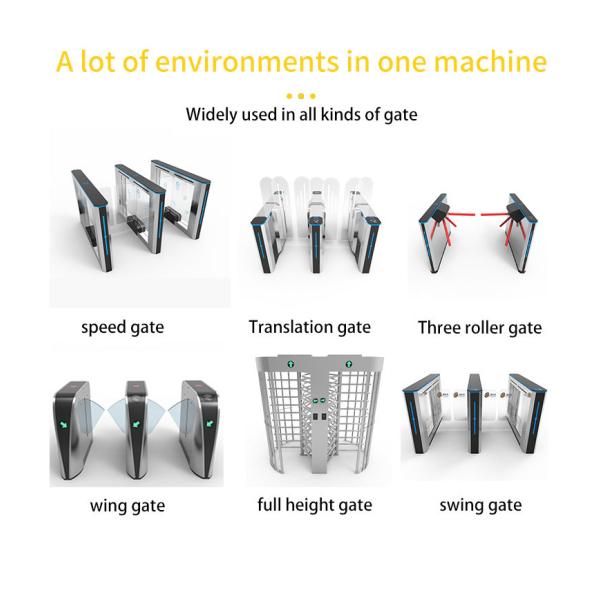 A lot of environments in one machine

Widely used in all kinds of gate

speed gate

Translation gate

Three roller gate

wing gate

full height gate

swing gate