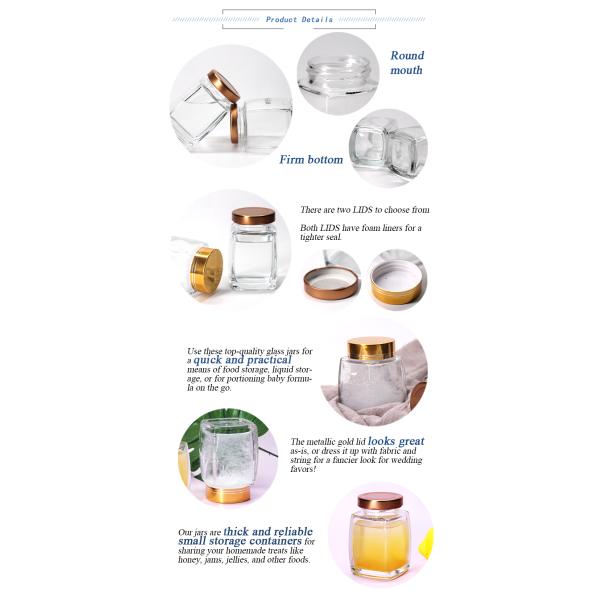 Product Details

Round mouth

Firm bottom

There are two LIDS to choose from

Both LIDS have foam liners for a tighter seal.

Use these top-quality glass jars for a quick and practical means of food storage, liquid storage, or for portioning baby formula on the go.

The metallic gold lid looks great as-is, or dress it up with fabric and string for a fancier look for wedding favors!

Our jars are thick and reliable small storage containers for sharing your homemade treats like honey, jams, jellies, and other foods.