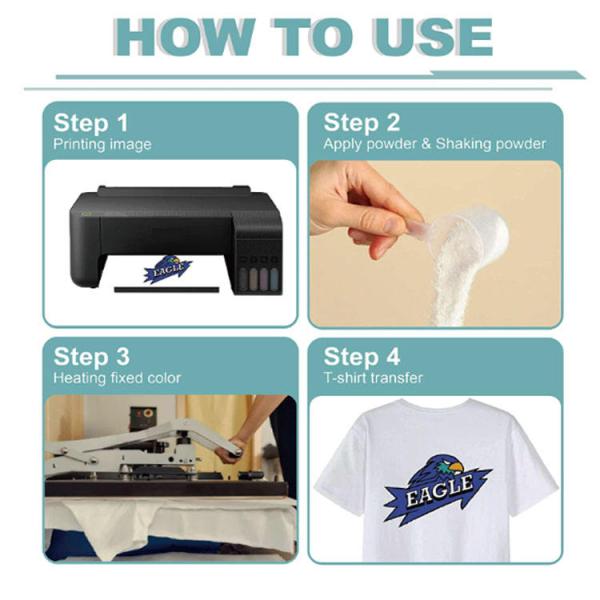 HOW TO USE

Step 1
Printing image

EAGLE

Step 2
Apply powder & Shaking powder

Step 3
Heating fixed color

Step 4
T-shirt transfer

EAGLE