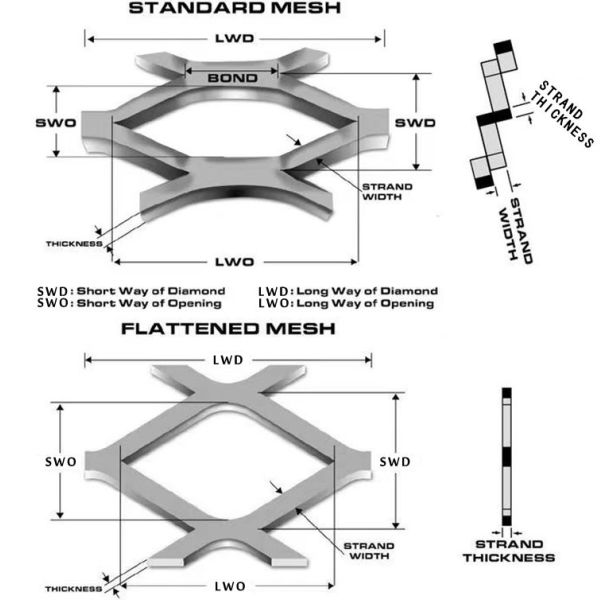 STANDARD MESH

LWD

BOND

SWO

SWD

STRAND WIDTH

THICKNESS

LWO

STRAND THICKNESS

STRAND WIDTH

SWD : Short Way of Diamond
SWO : Short Way of Opening
LWD : Long Way of Diamond
LWO : Long Way of Opening

FLATTENED MESH

LWD

SWO

SWD

STRAND WIDTH

THICKNESS

LWO

STRAND THICKNESS