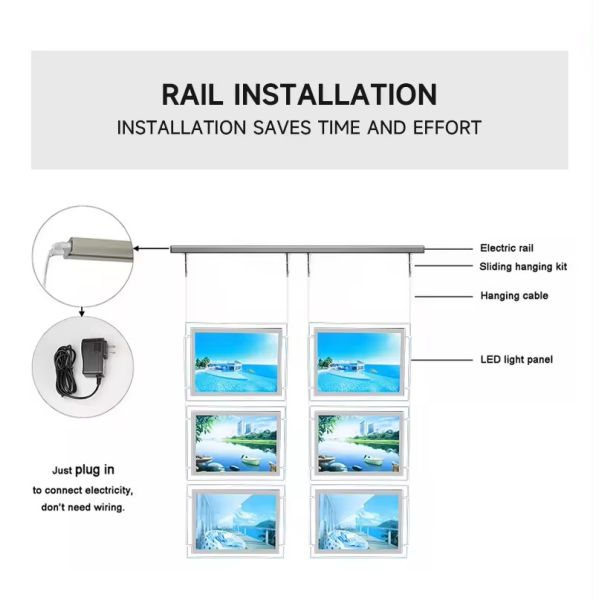 RAIL INSTALLATION
INSTALLATION SAVES TIME AND EFFORT

Electric rail
Sliding hanging kit
Hanging cable
LED light panel

Just plug in
to connect electricity,
don't need wiring.