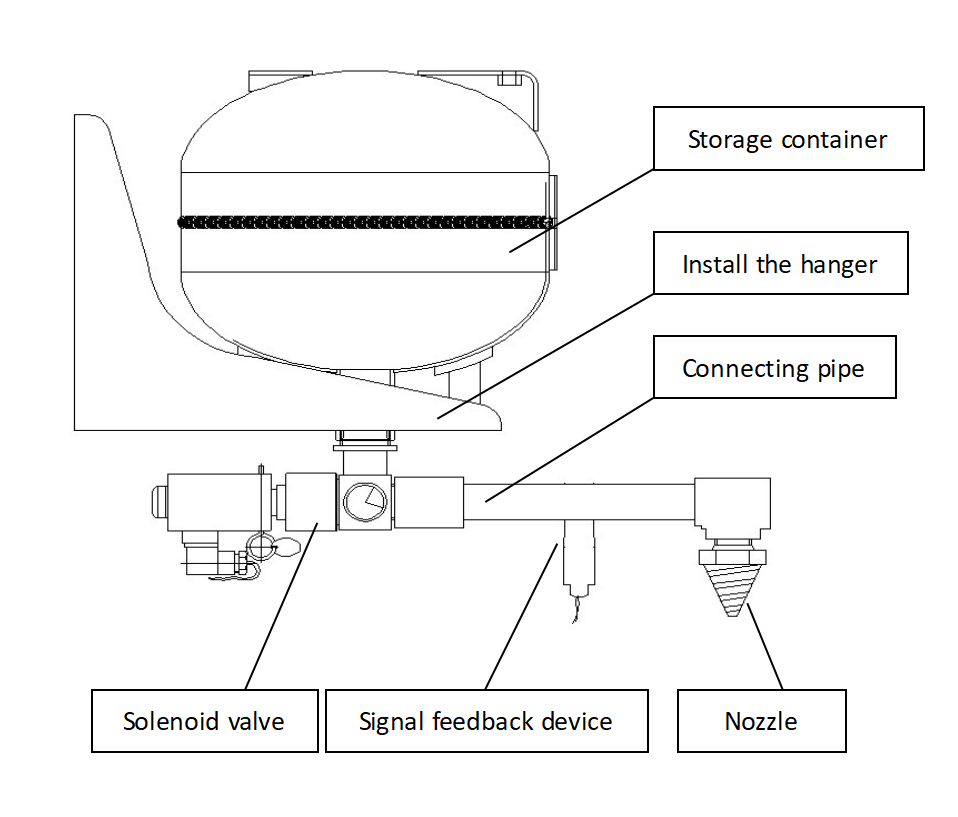 Storage container

Install the hanger

Connecting pipe

Solenoid valve

Signal feedback device

Nozzle