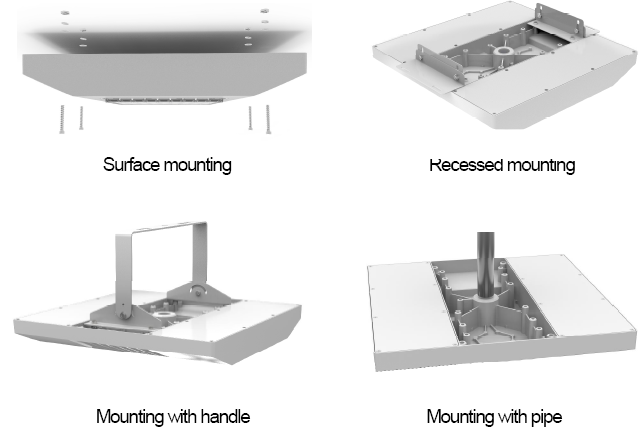 Surface mounting

Recessed mounting

Mounting with handle

Mounting with pipe