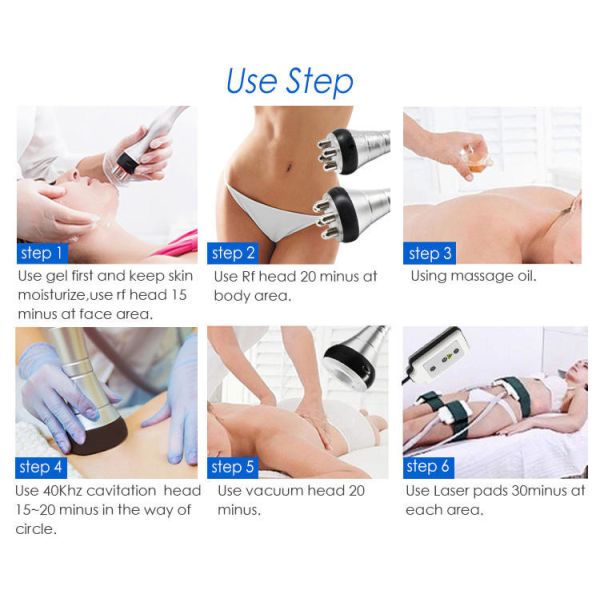 Use Step

step 1

Use gel first and keep skin moisturize,use rf head 15 minus at face area.

step 2

Use Rf head 20 minus at body area.

step 3

Using massage oil.

step 4

Use 40Khz cavitation head 15~20 minus in the way of circle.

step 5

Use vacuum head 20 minus.

step 6

Use Laser pads 30minus at each area.