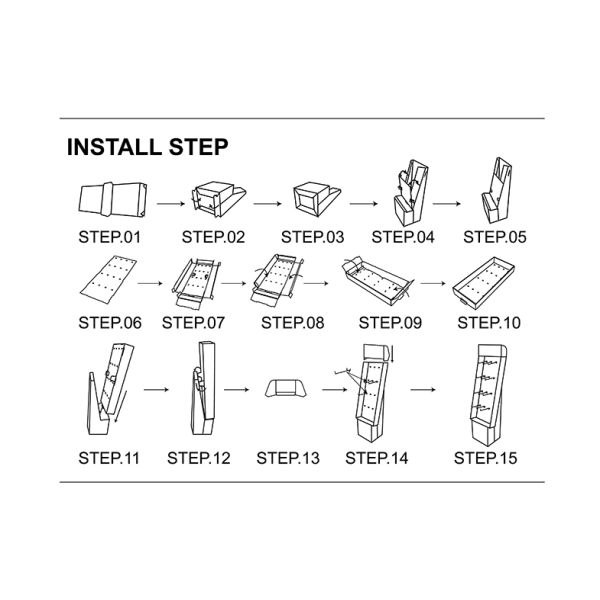 INSTALL STEP

STEP.01
STEP.02
STEP.03
STEP.04
STEP.05

STEP.06
STEP.07
STEP.08
STEP.09
STEP.10

STEP.11
STEP.12
STEP.13
STEP.14
STEP.15