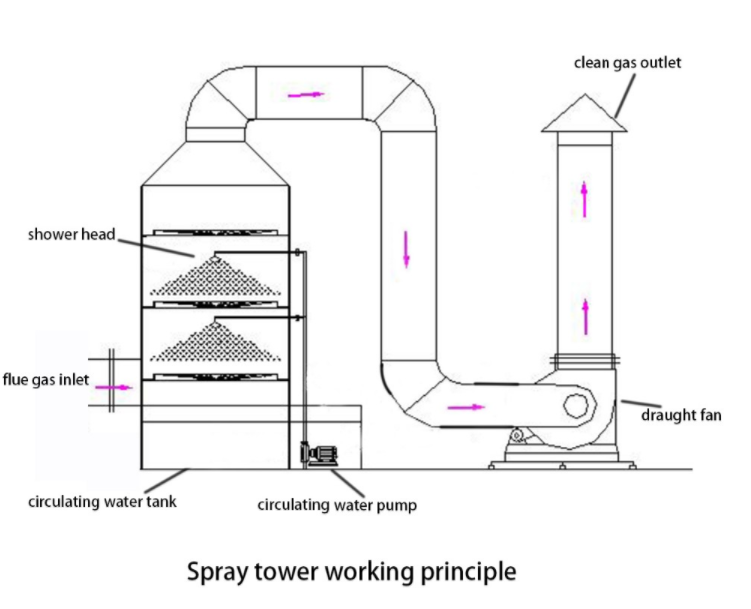 clean gas outlet

shower head

flue gas inlet

draught fan

circulating water tank

circulating water pump

Spray tower working principle