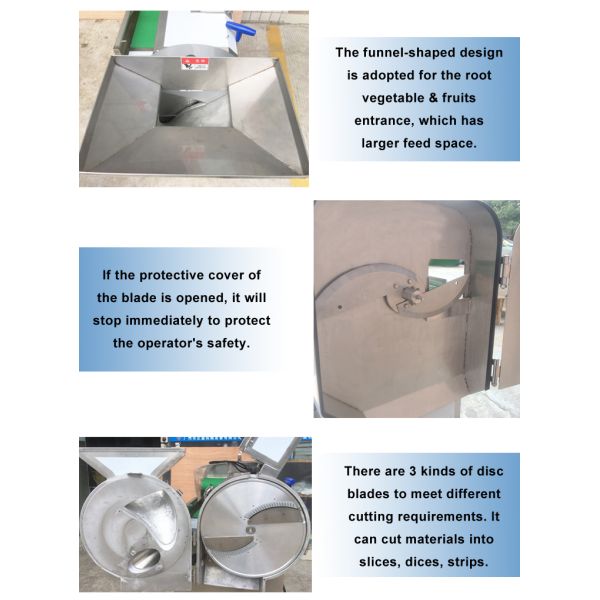 The funnel-shaped design is adopted for the root vegetable & fruits entrance, which has larger feed space.

If the protective cover of the blade is opened, it will stop immediately to protect the operator's safety.

There are 3 kinds of disc blades to meet different cutting requirements. It can cut materials into slices, dices, strips.