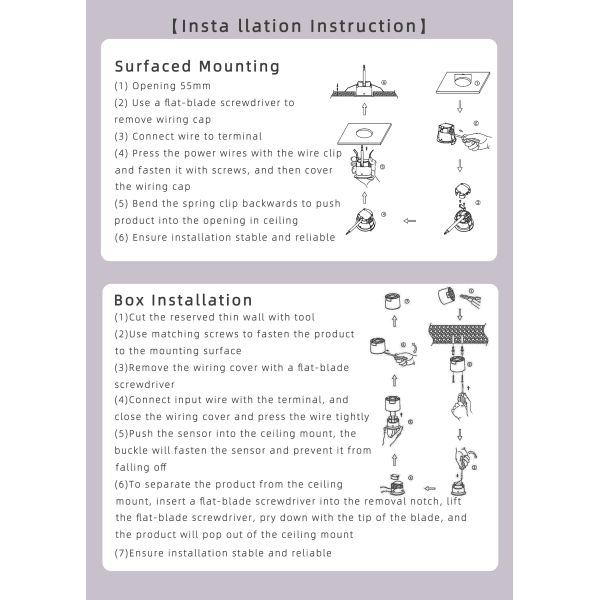 【Insta llation Instruction】

Surfaced Mounting

(1) Opening 55mm

(2) Use a flat-blade screwdriver to remove wiring cap

(3) Connect wire to terminal

(4) Press the power wires with the wire clip and fasten it with screws, and then cover the wiring cap

(5) Bend the spring clip backwards to push product into the opening in ceiling

(6) Ensure installation stable and reliable

Box Installation

(1)Cut the reserved thin wall with tool

(2)Use matching screws to fasten the product to the mounting surface

(3)Remove the wiring cover with a flat-blade screwdriver

(4)Connect input wire with the terminal, and close the wiring cover and press the wire tightly

(5)Push the sensor into the ceiling mount, the buckle will fasten the sensor and prevent it from falling off

(6)To separate the product from the ceiling mount, insert a flat-blade screwdriver into the removal notch, lift the flat-blade screwdriver, pry down with the tip of the blade, and the product will pop out of the ceiling mount

(7)Ensure installation stable and reliable