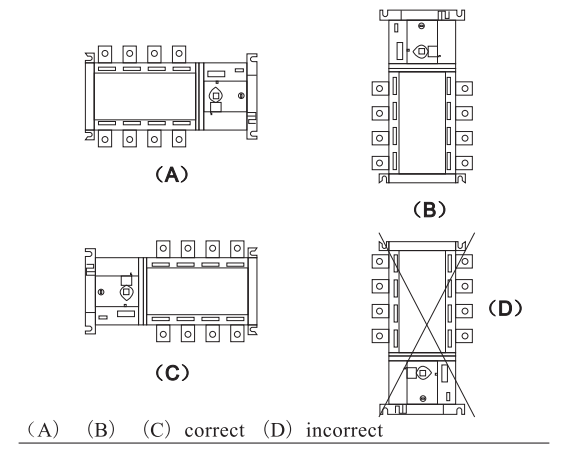 (A)

(B)

(C)

(D)

(A) (B) (C) correct (D) incorrect