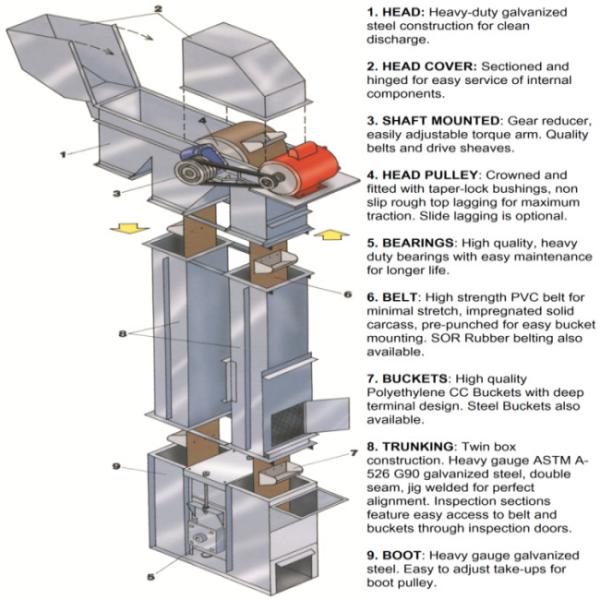 2

4

1

3

6

8

7

9

5

1. HEAD: Heavy-duty galvanized steel construction for clean discharge.

2. HEAD COVER: Sectioned and hinged for easy service of internal components.

3. SHAFT MOUNTED: Gear reducer, easily adjustable torque arm. Quality belts and drive sheaves.

4. HEAD PULLEY: Crowned and fitted with taper-lock bushings, non slip rough top lagging for maximum traction. Slide lagging is optional.

5. BEARINGS: High quality, heavy duty bearings with easy maintenance for longer life.

6. BELT: High strength PVC belt for minimal stretch, impregnated solid carcass, pre-punched for easy bucket mounting. SOR Rubber belting also available.

7. BUCKETS: High quality Polyethylene CC Buckets with deep terminal design. Steel Buckets also available.

8. TRUNKING: Twin box construction. Heavy gauge ASTM A-526 G90 galvanized steel, double seam, jig welded for perfect alignment. Inspection sections feature easy access to belt and buckets through inspection doors.

9. BOOT: Heavy gauge galvanized steel. Easy to adjust take-ups for boot pulley.