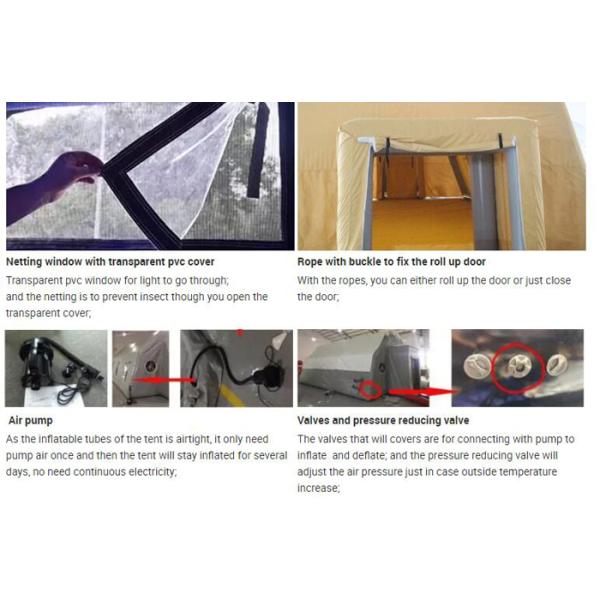 Netting window with transparent pvc cover

Transparent pvc window for light to go through; and the netting is to prevent insect though you open the transparent cover;

Rope with buckle to fix the roll up door

With the ropes, you can either roll up the door or just close the door;

Air pump

As the inflatable tubes of the tent is airtight, it only need pump air once and then the tent will stay inflated for several days, no need continuous electricity;

Valves and pressure reducing valve

The valves that will covers are for connecting with pump to inflate and deflate; and the pressure reducing valve will adjust the air pressure just in case outside temperature increase;