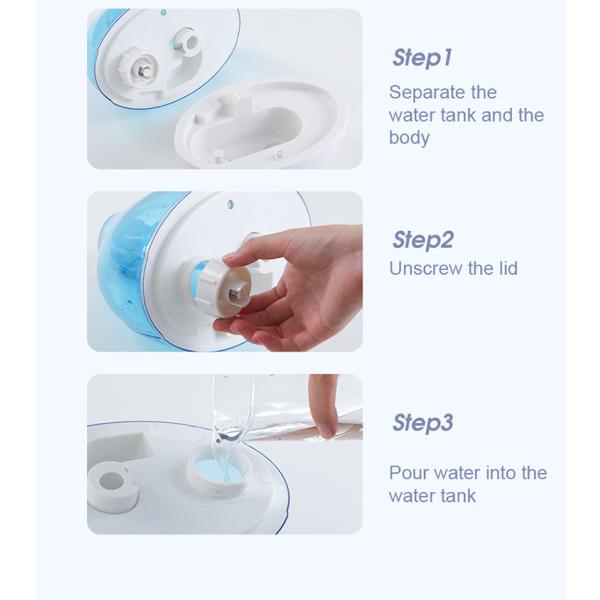 Step1
Separate the water tank and the body

Step2
Unscrew the lid

Step3
Pour water into the water tank