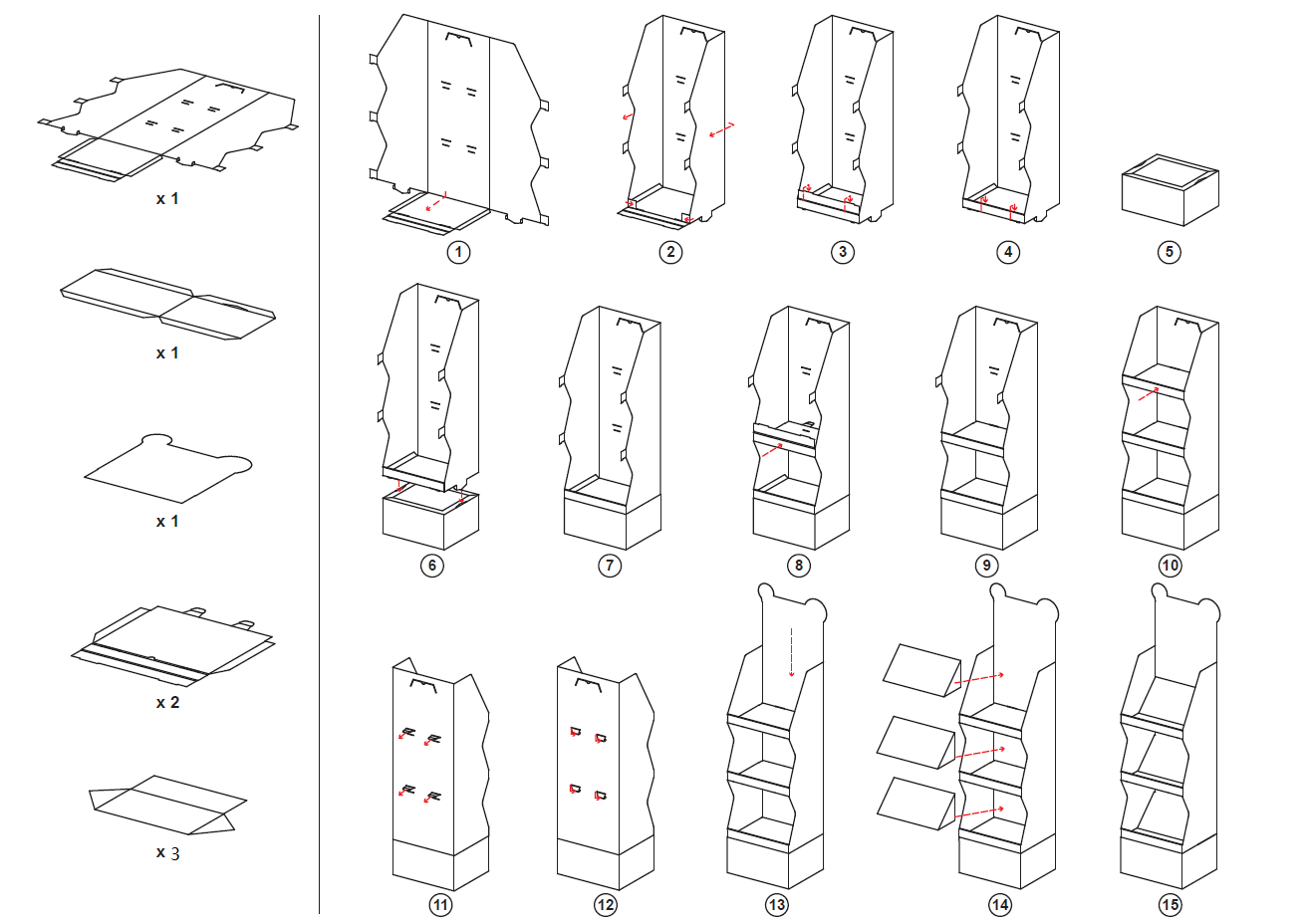 x 1

x 1

x 1

x 2

x 3

1

2

3

4

5

6

7

8

9

10

11

12

13

14

15