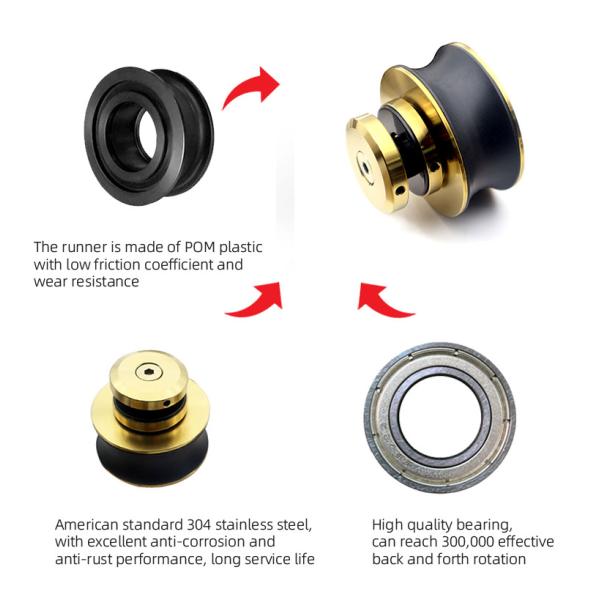 The runner is made of POM plastic with low friction coefficient and wear resistance

American standard 304 stainless steel, with excellent anti-corrosion and anti-rust performance, long service life

High quality bearing, can reach 300,000 effective back and forth rotation