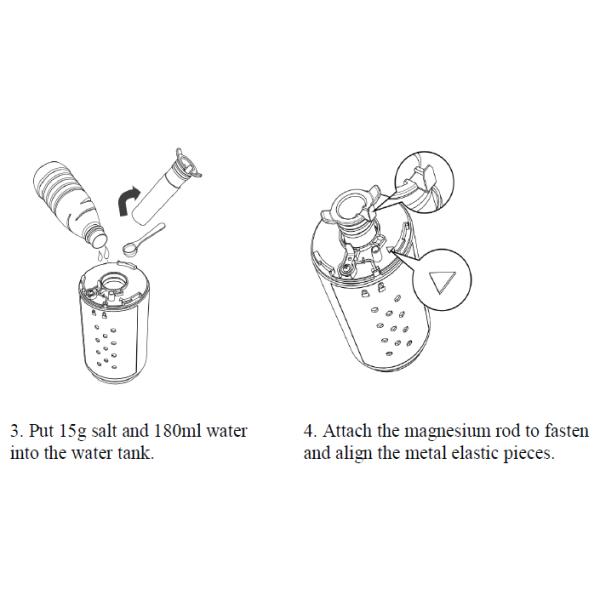 3. Put 15g salt and 180ml water into the water tank.

4. Attach the magnesium rod to fasten and align the metal elastic pieces.